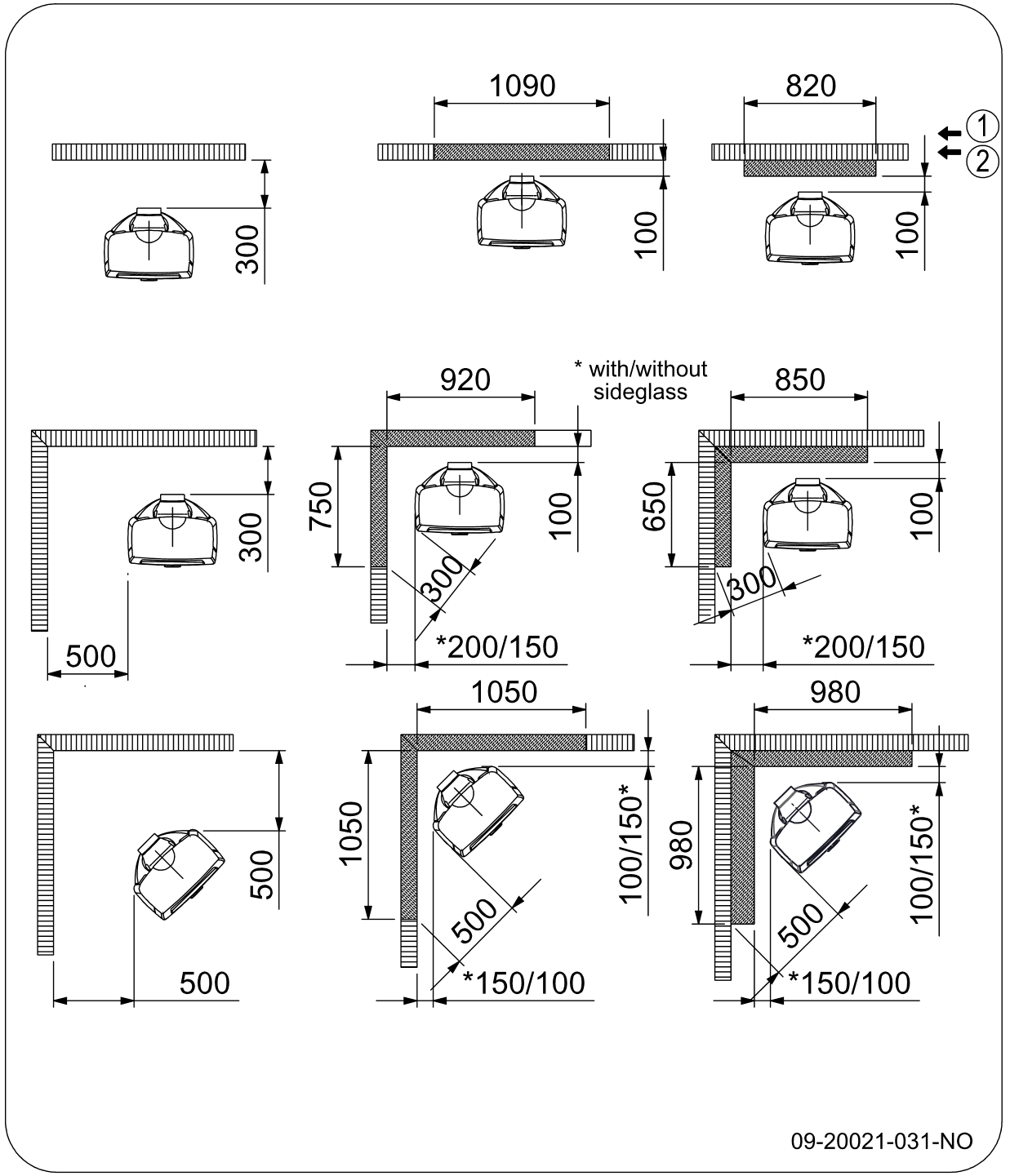 300

1090

100

820

1

2

100

* with/without sideglass

300

500

920

750

100

300

*200/150

850

650

100

300

*200/150

500

500

1050

1050

100/150*

500

*150/100

980

980

100/150*

500

*150/100

09-20021-031-NO